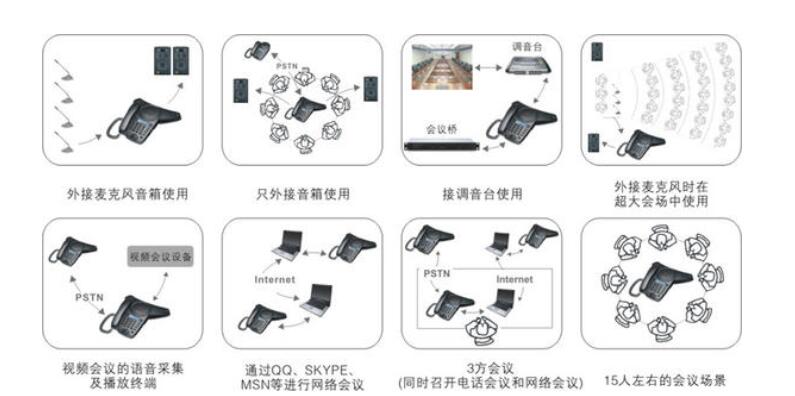 外接麦克风音箱使用

PSTN

只外接音箱使用

调音台

会议桥

接调音台使用

外接麦克风时在超大会场中使用

视频会议设备

PSTN

视频会议的语音采集及播放终端

Internet

通过QQ、SKYPE、MSN等进行网络会议

PSTN

Internet

3方会议
(同时召开电话会议和网络会议)

15人左右的会议场景